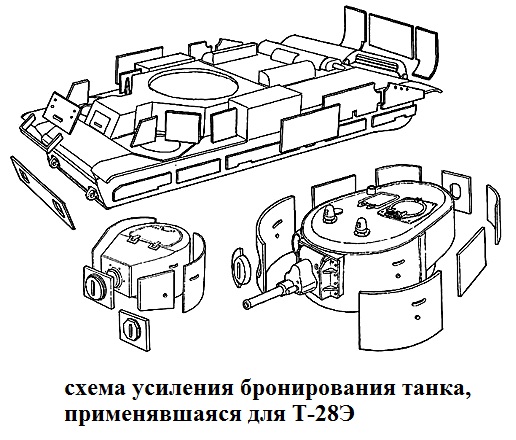 схема усиления бронирования танка, применявшаяся для Т-28Э