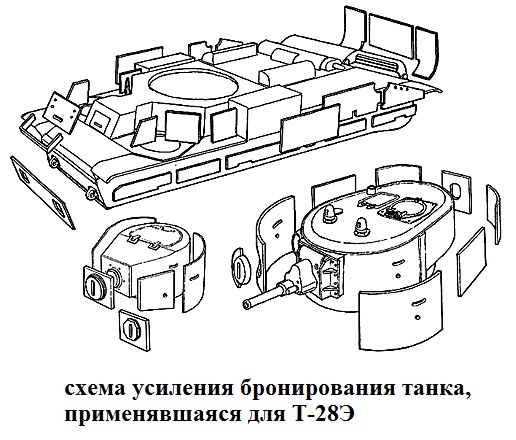 схема усиления бронирования танка, применявшаяся для Т-28Э